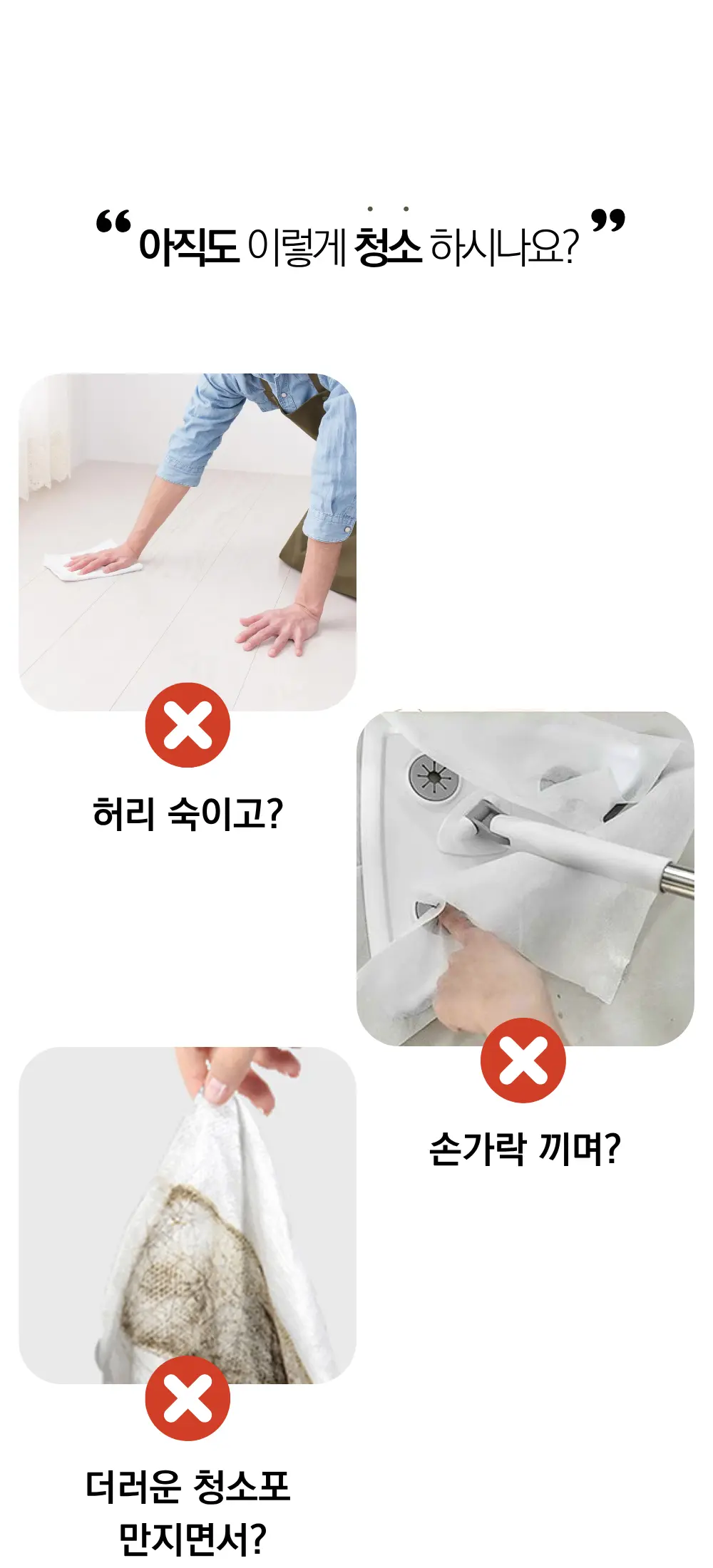 “아직도 이렇게 청소 하시나요?”

허리 숙이고?

손가락 끼며?

더러운 청소포 만지면서?