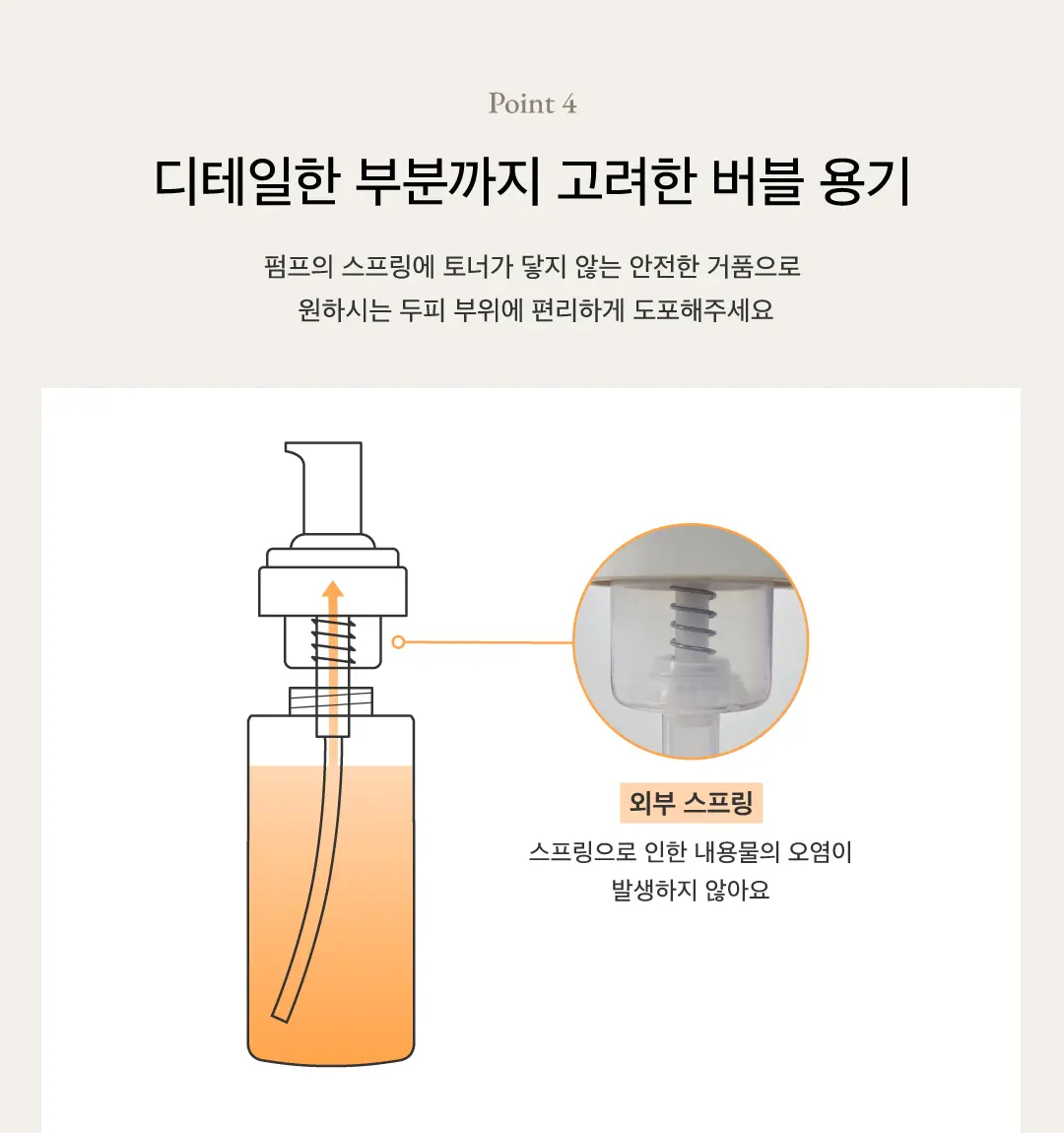 Point 4

디테일한 부분까지 고려한 버블 용기

펌프의 스프링에 토너가 닿지 않는 안전한 거품으로
원하시는 두피 부위에 편리하게 도포해주세요

외부 스프링

스프링으로 인한 내용물의 오염이
발생하지 않아요