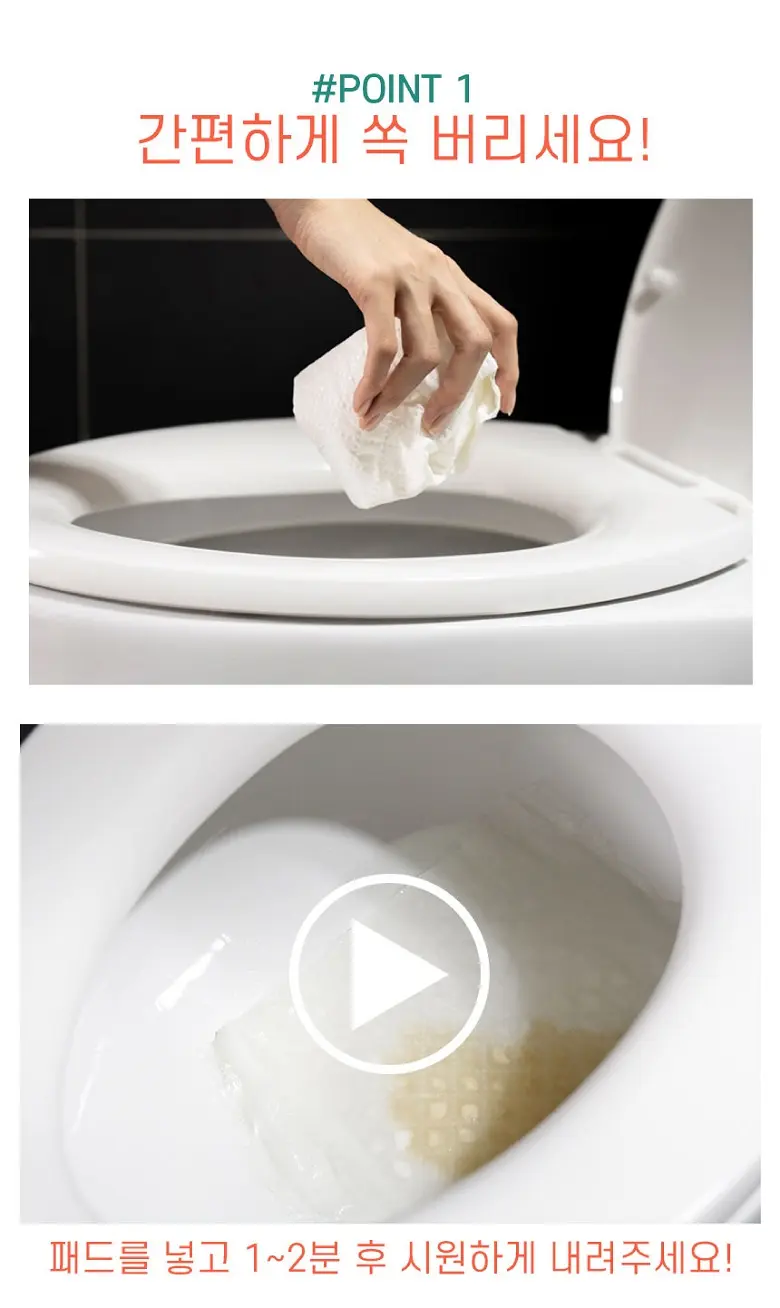 #POINT 1
간편하게 쏙 버리세요!

패드를 넣고 1~2분 후 시원하게 내려주세요!